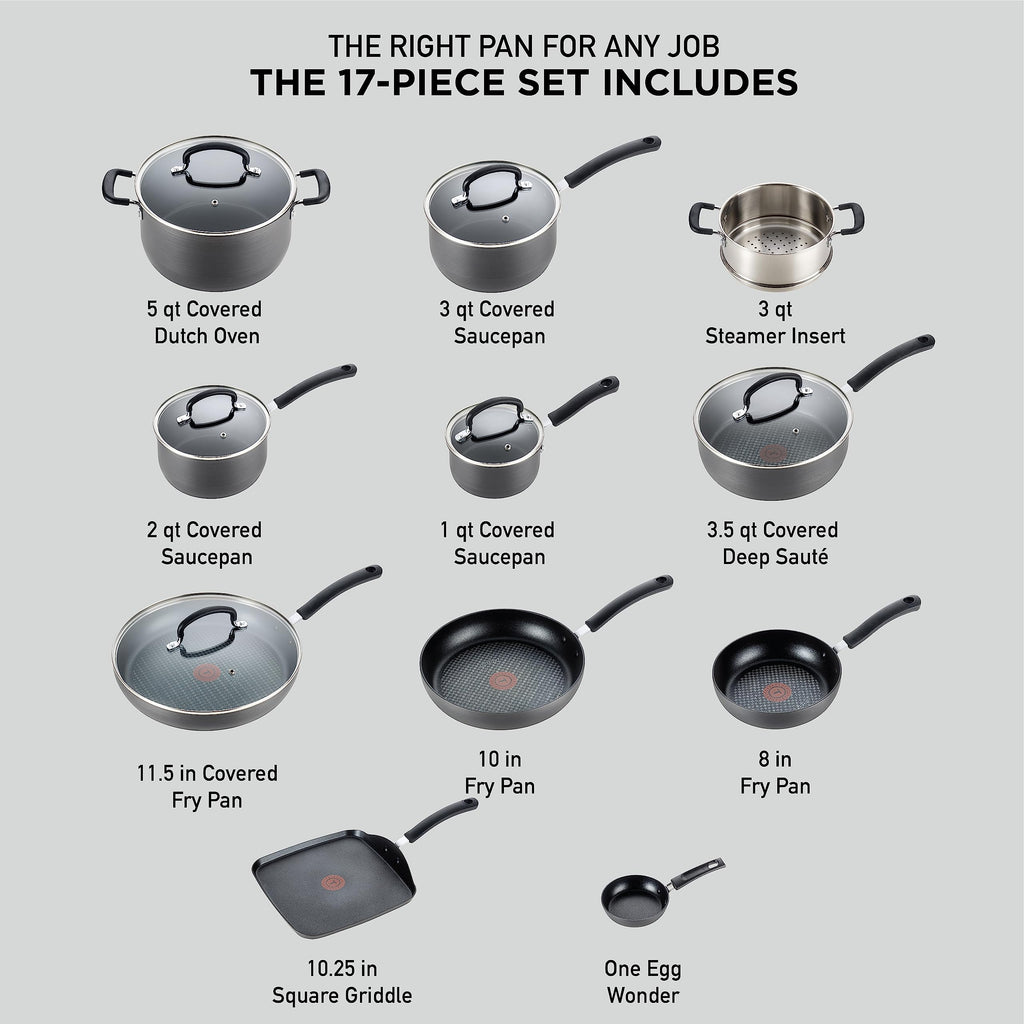 THE RIGHT PAN FOR ANY JOB
THE 17-PIECE SET INCLUDES

5 qt Covered
Dutch Oven

3 qt Covered
Saucepan

3 qt
Steamer Insert

2 qt Covered
Saucepan

1 qt Covered
Saucepan

3.5 qt Covered
Deep Sauté

11.5 in Covered
Fry Pan

10 in
Fry Pan

8 in
Fry Pan

10.25 in
Square Griddle

One Egg
Wonder