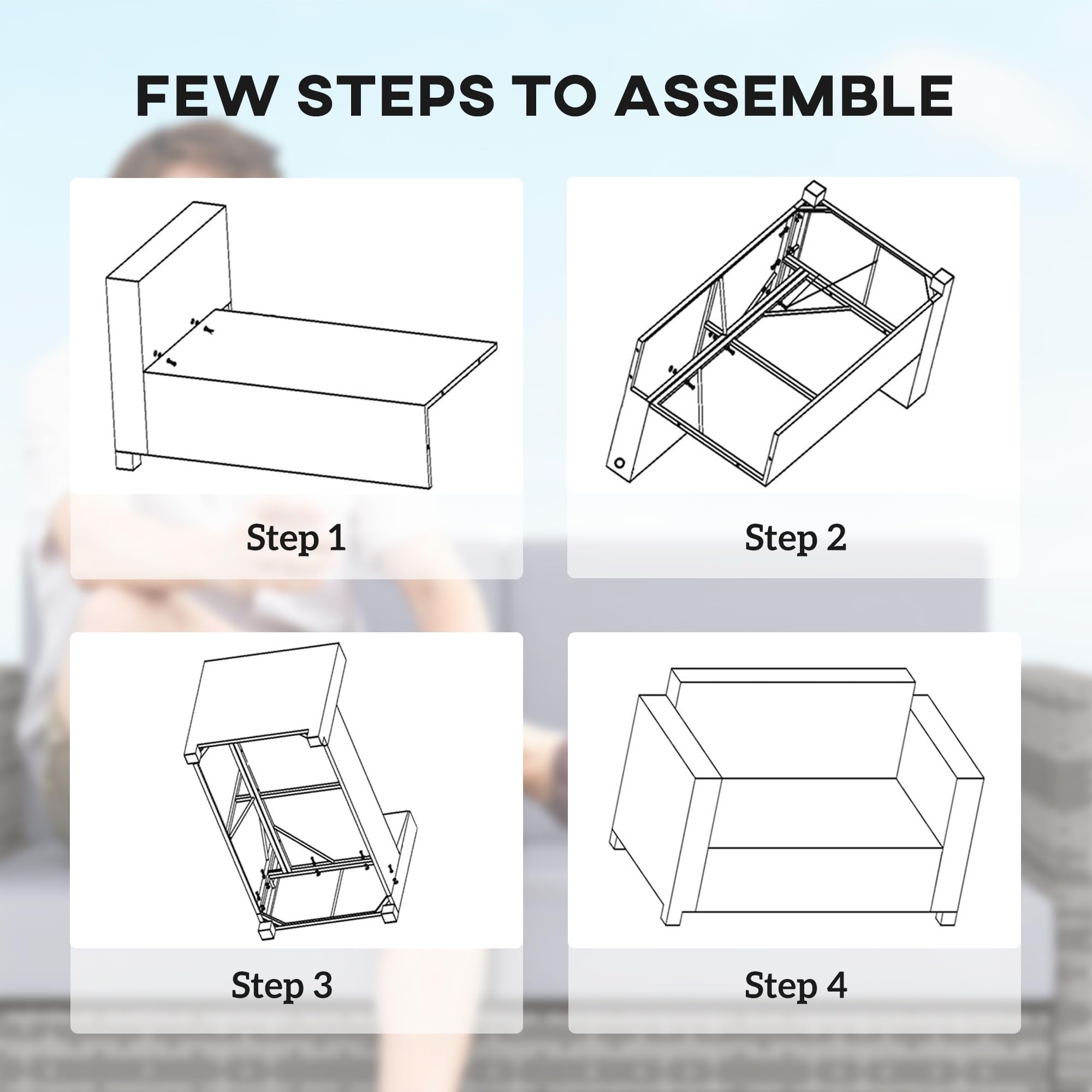 FEW STEPS TO ASSEMBLE

Step 1

Step 2

Step 3

Step 4